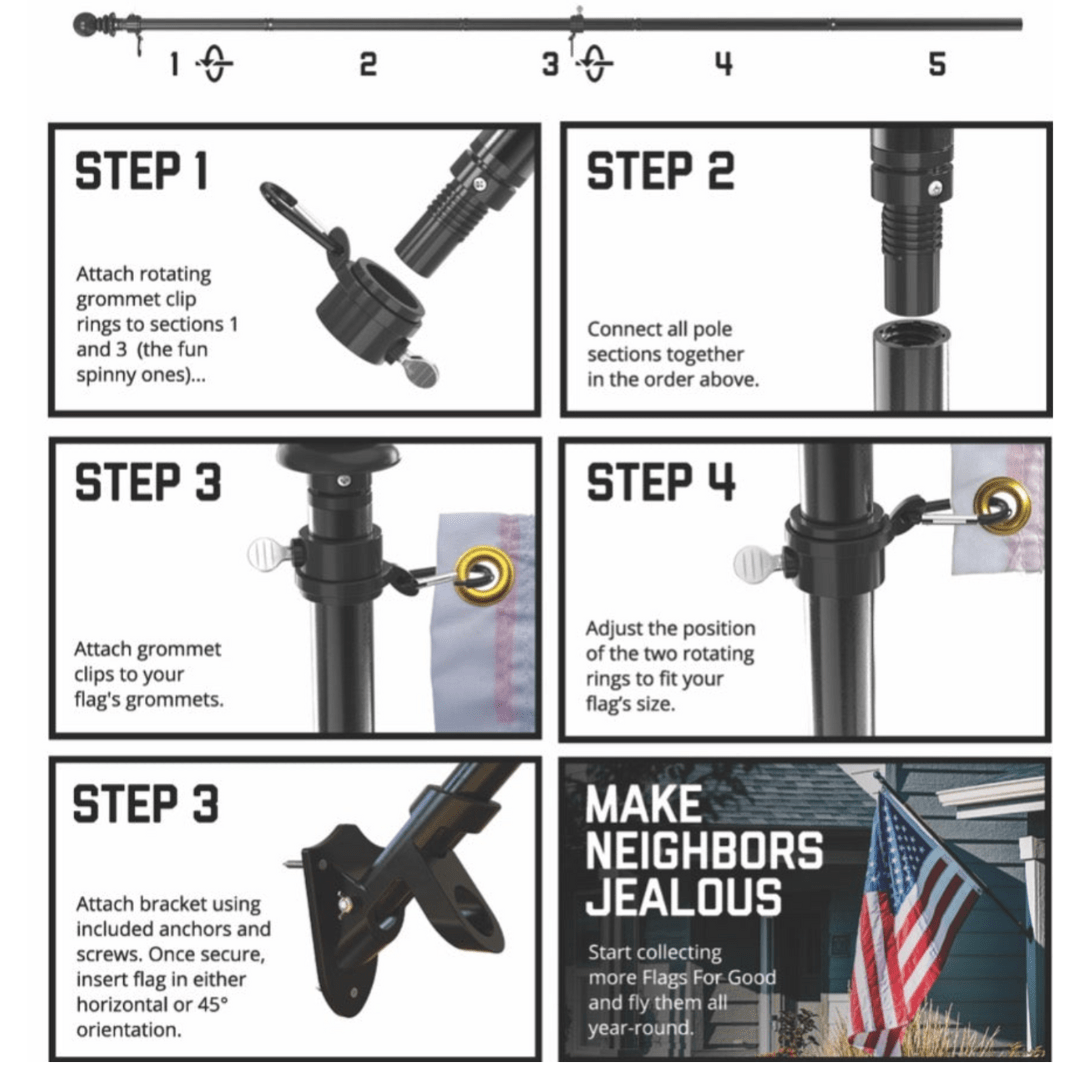 1 2 3 4 5

STEP 1

Attach rotating grommet clip rings to sections 1 and 3 (the fun spinny ones)...

STEP 2

Connect all pole sections together in the order above.

STEP 3

Attach grommet clips to your flag's grommets.

STEP 4

Adjust the position of the two rotating rings to fit your flag's size.

STEP 3

Attach bracket using included anchors and screws. Once secure, insert flag in either horizontal or 45° orientation.

MAKE NEIGHBORS JEALOUS

Start collecting more Flags For Good and fly them all year-round.